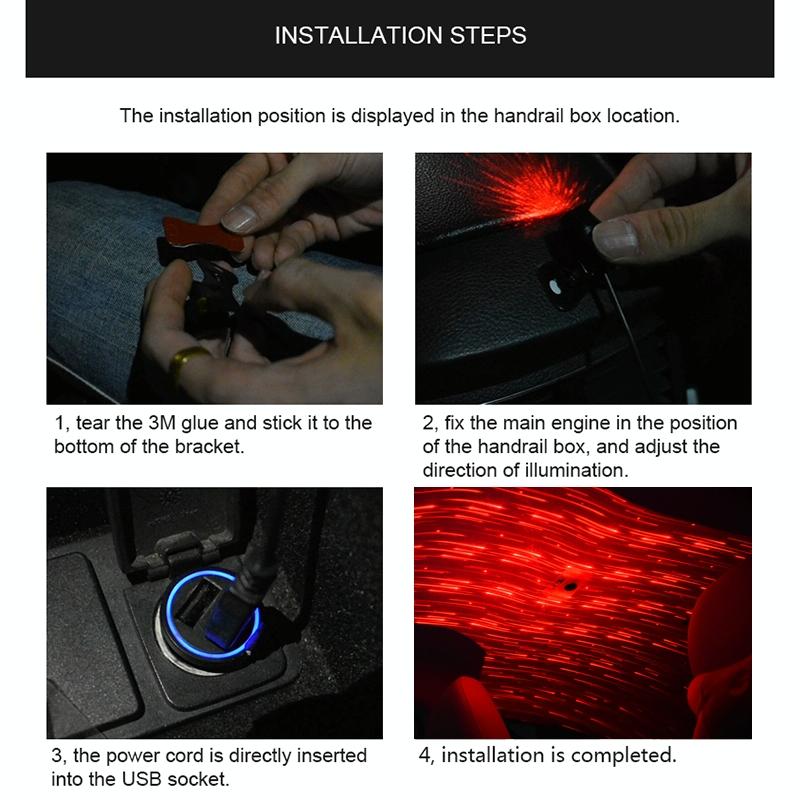 INSTALLATION STEPS

The installation position is displayed in the handrail box location.

1, tear the 3M glue and stick it to the bottom of the bracket.

2, fix the main engine in the position of the handrail box, and adjust the direction of illumination.

3, the power cord is directly inserted into the USB socket.

4, installation is completed.