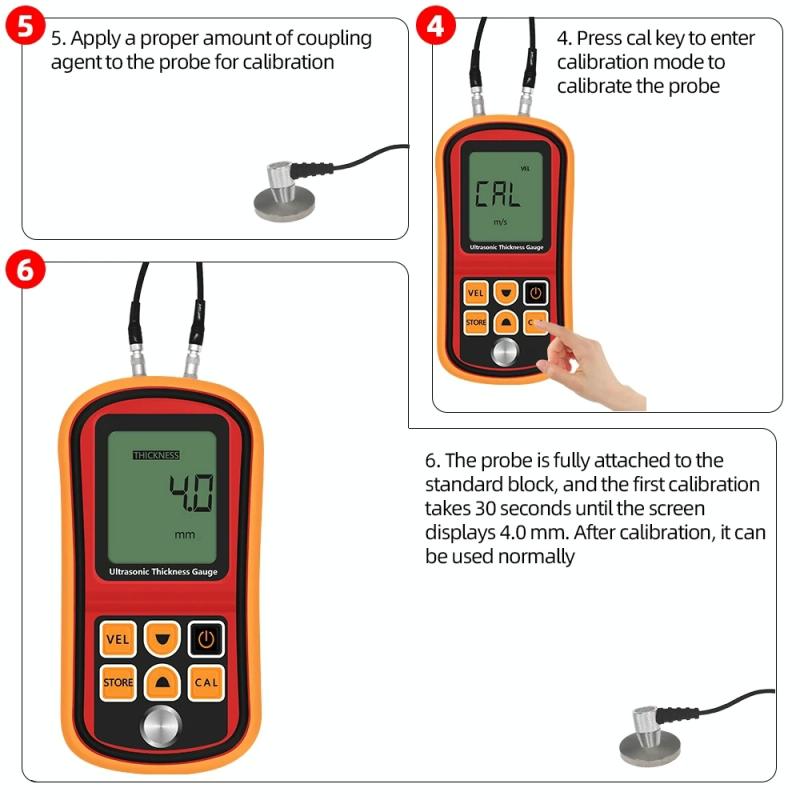 5

5. Apply a proper amount of coupling agent to the probe for calibration

4

4. Press cal key to enter calibration mode to calibrate the probe

VEL

CAL

m/s

Ultrasonic Thickness Gauge

VEL

STORE

C

6

THICKNESS

4.0

mm

Ultrasonic Thickness Gauge

VEL

STORE

CAL

6. The probe is fully attached to the standard block, and the first calibration takes 30 seconds until the screen displays 4.0 mm. After calibration, it can be used normally