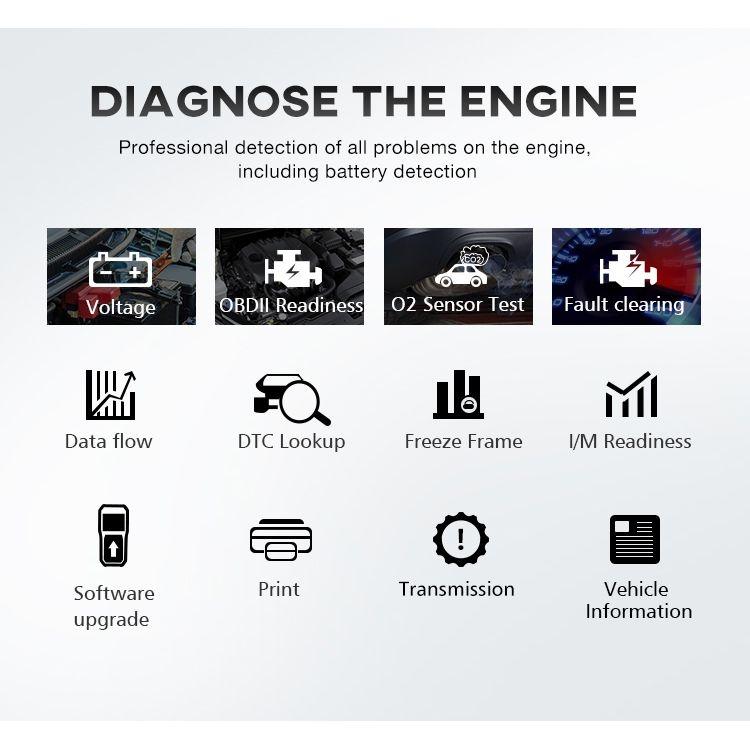 DIAGNOSE THE ENGINE

Professional detection of all problems on the engine, including battery detection

Voltage

OBDII Readiness

CO2

O2 Sensor Test

Fault clearing

Data flow

DTC Lookup

Freeze Frame

I/M Readiness

Software upgrade

Print

Transmission

Vehicle Information