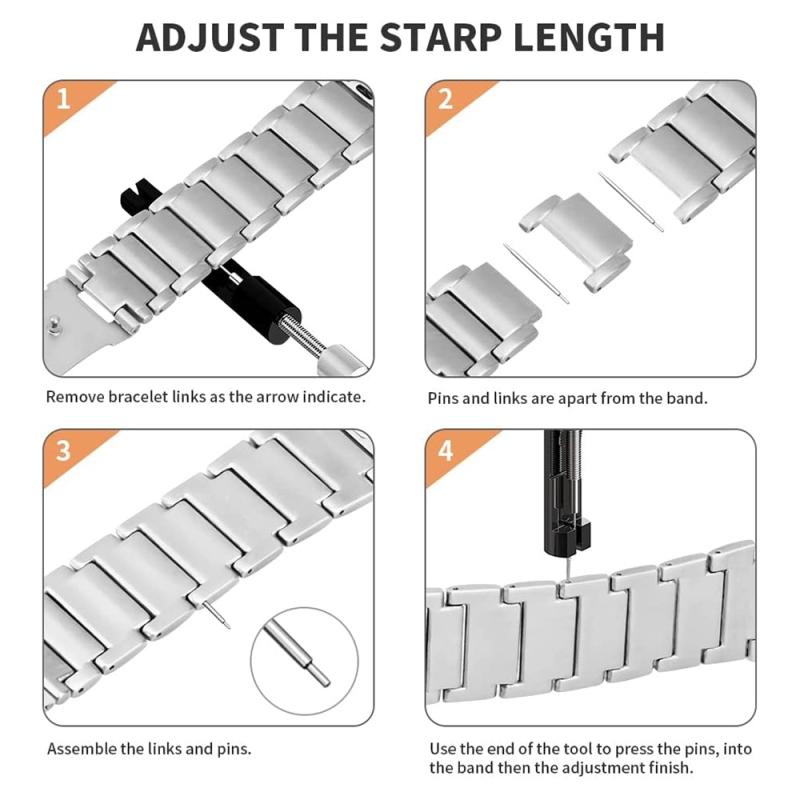 ADJUST THE STARP LENGTH

1

Remove bracelet links as the arrow indicate.

2

Pins and links are apart from the band.

3

Assemble the links and pins.

4

Use the end of the tool to press the pins, into the band then the adjustment finish.