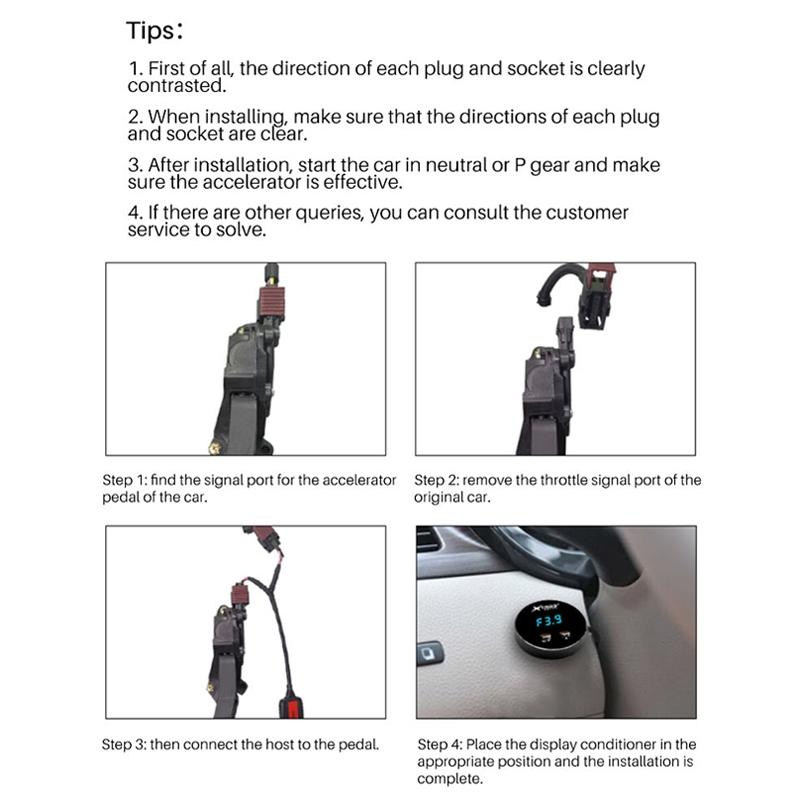 Tips:

1. First of all, the direction of each plug and socket is clearly contrasted.

2. When installing, make sure that the directions of each plug and socket are clear.

3. After installation, start the car in neutral or P gear and make sure the accelerator is effective.

4. If there are other queries, you can consult the customer service to solve.

Step 1: find the signal port for the accelerator pedal of the car.

Step 2: remove the throttle signal port of the original car.

Step 3: then connect the host to the pedal.

F3.9

Step 4: Place the display conditioner in the appropriate position and the installation is complete.