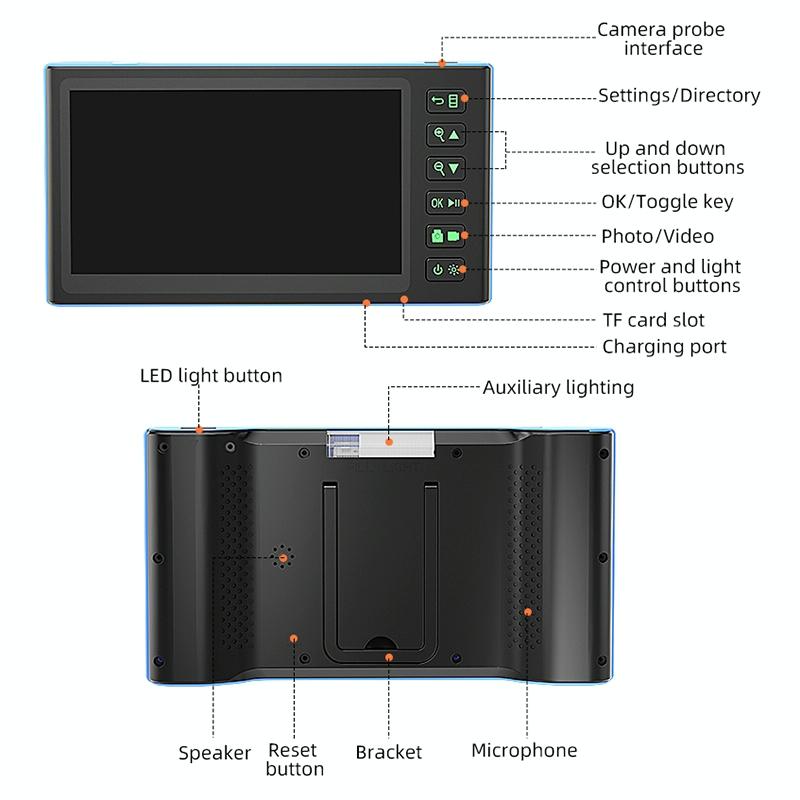 Camera probe interface

Settings/Directory

Up and down selection buttons

OK/Toggle key

Photo/Video

Power and light control buttons

TF card slot

Charging port

OK

LED light button

Auxiliary lighting

Speaker

Reset button

Bracket

Microphone