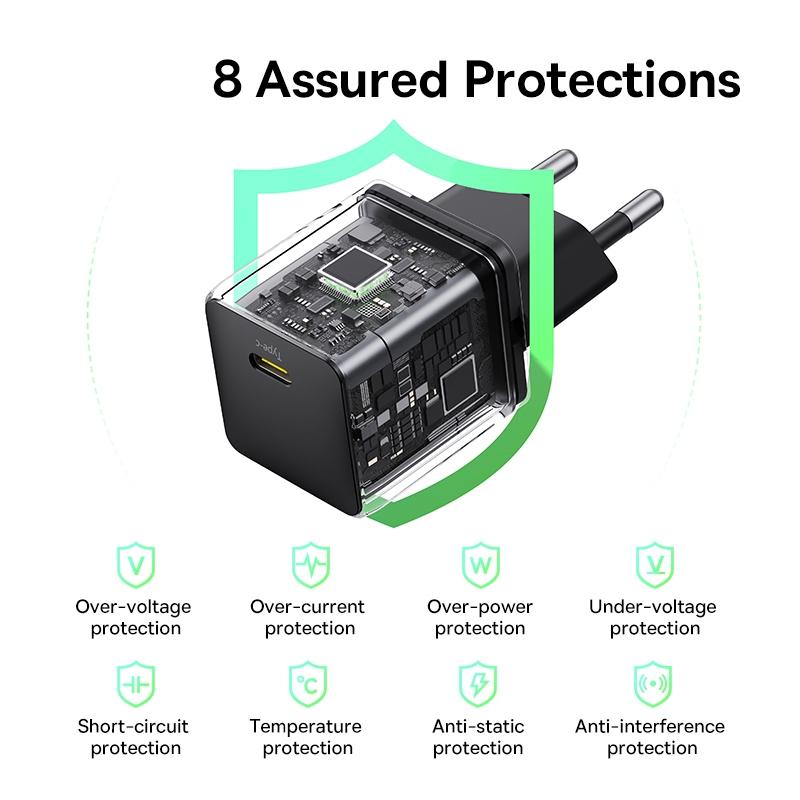 8 Assured Protections

Type-c

V
Over-voltage protection

Over-current protection

W
Over-power protection

V
Under-voltage protection

Short-circuit protection

°C
Temperature protection

Anti-static protection

Anti-interference protection