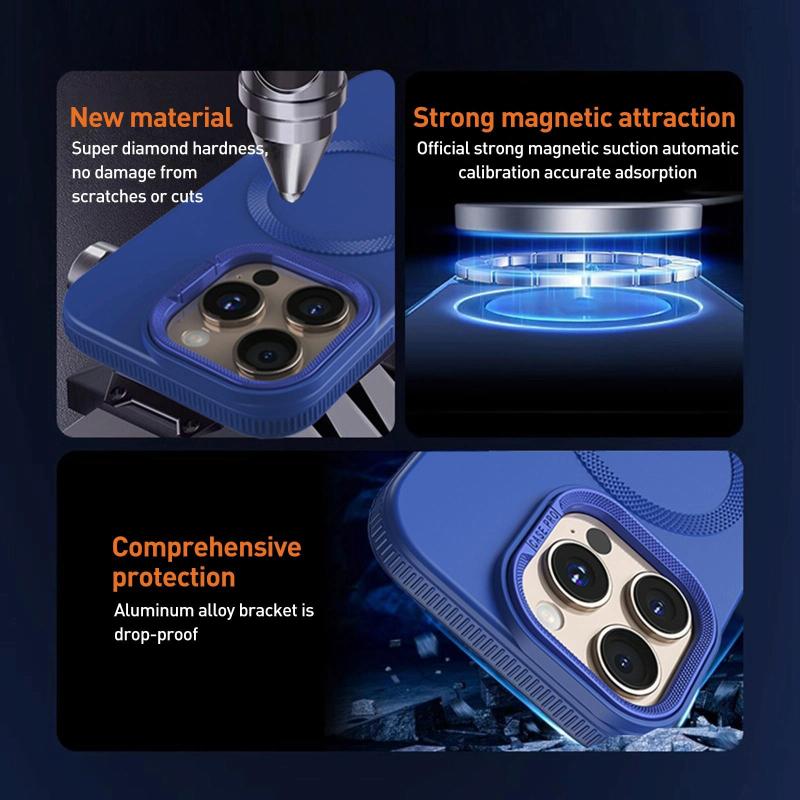 New material
Super diamond hardness, no damage from scratches or cuts

Strong magnetic attraction
Official strong magnetic suction automatic calibration accurate adsorption

Comprehensive protection
Aluminum alloy bracket is drop-proof

CASE PRO