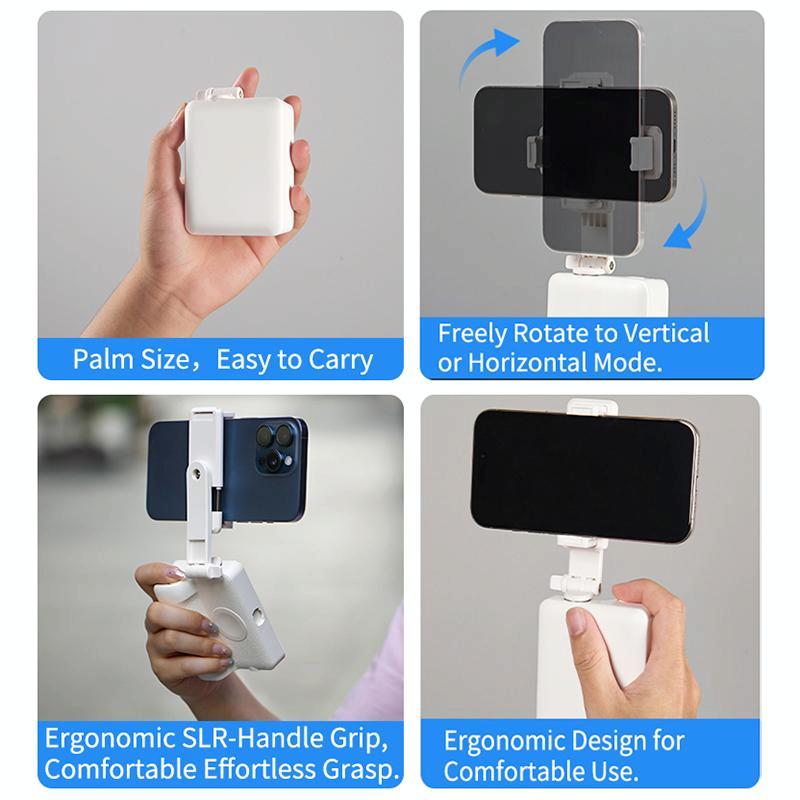 Palm Size，Easy to Carry

Freely Rotate to Vertical or Horizontal Mode.

Ergonomic SLR-Handle Grip, Comfortable Effortless Grasp.

Ergonomic Design for Comfortable Use.