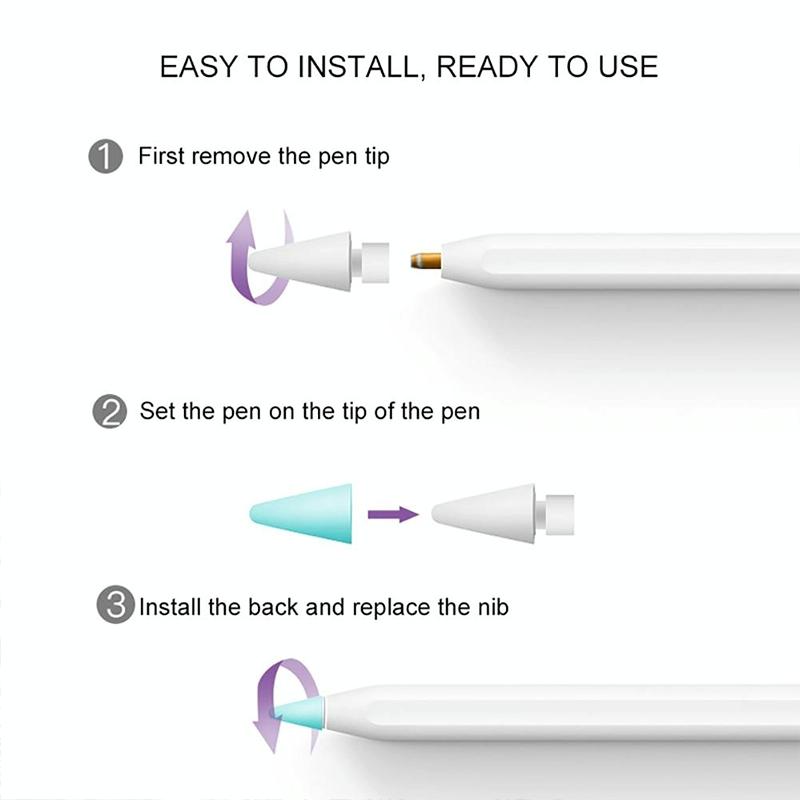 EASY TO INSTALL, READY TO USE

1 First remove the pen tip

2 Set the pen on the tip of the pen

3 Install the back and replace the nib