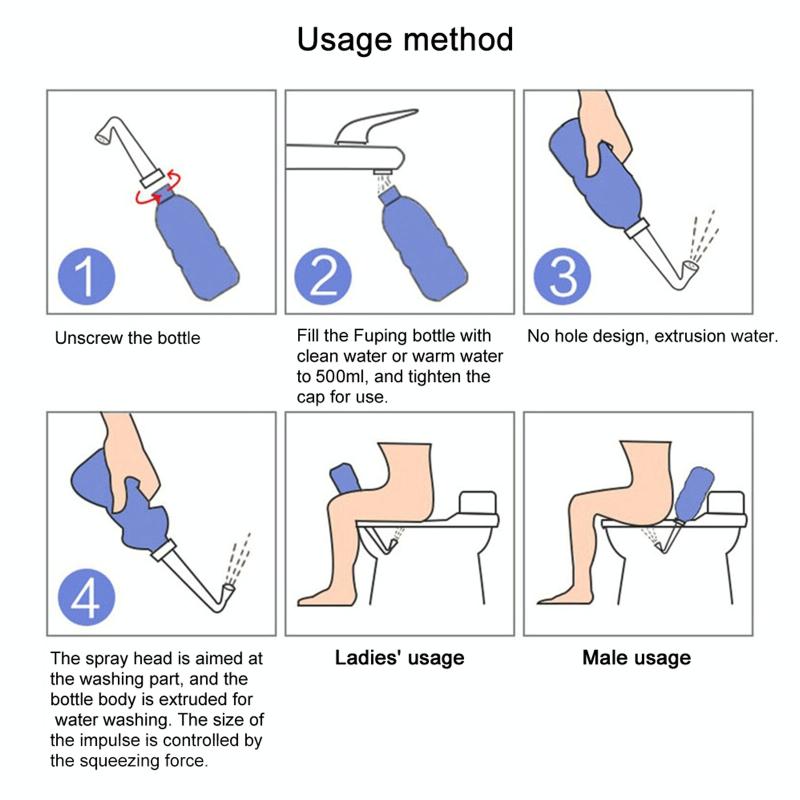 Usage method

1

Unscrew the bottle

2

Fill the Fuping bottle with clean water or warm water to 500ml, and tighten the cap for use.

3

No hole design, extrusion water.

4

The spray head is aimed at the washing part, and the bottle body is extruded for water washing. The size of the impulse is controlled by the squeezing force.

Ladies' usage

Male usage