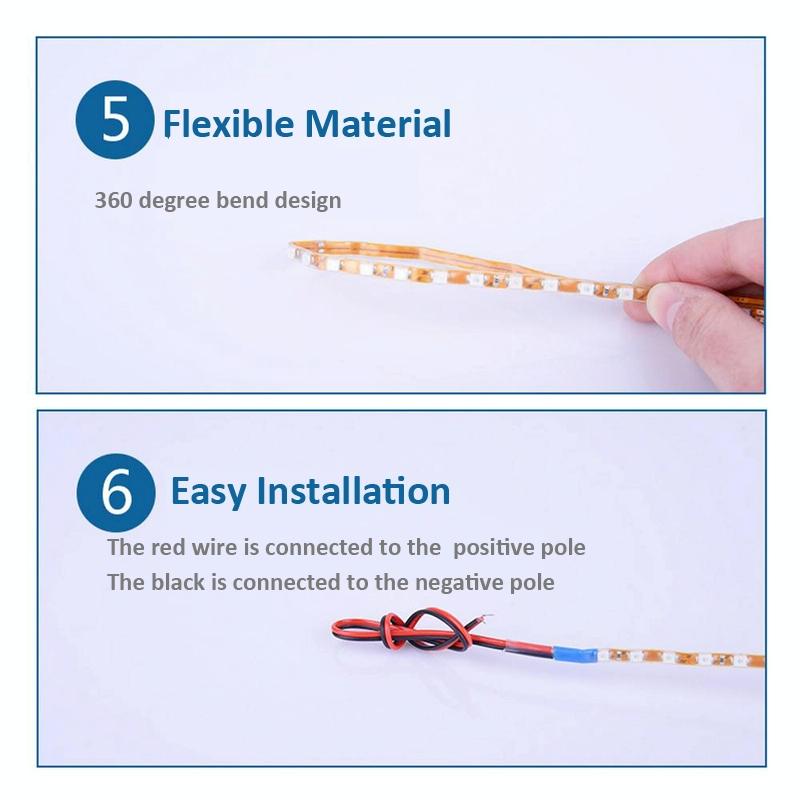 5 Flexible Material

360 degree bend design

6 Easy Installation

The red wire is connected to the positive pole
The black is connected to the negative pole