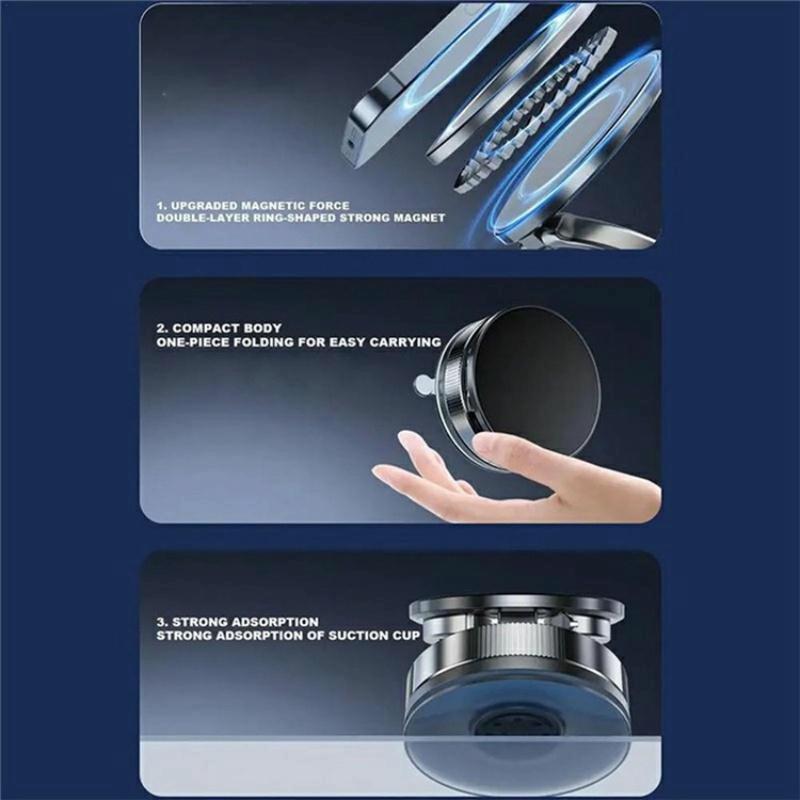 1. UPGRADED MAGNETIC FORCE
DOUBLE-LAYER RING-SHAPED STRONG MAGNET

2. COMPACT BODY
ONE-PIECE FOLDING FOR EASY CARRYING

3. STRONG ADSORPTION
STRONG ADSORPTION OF SUCTION CUP