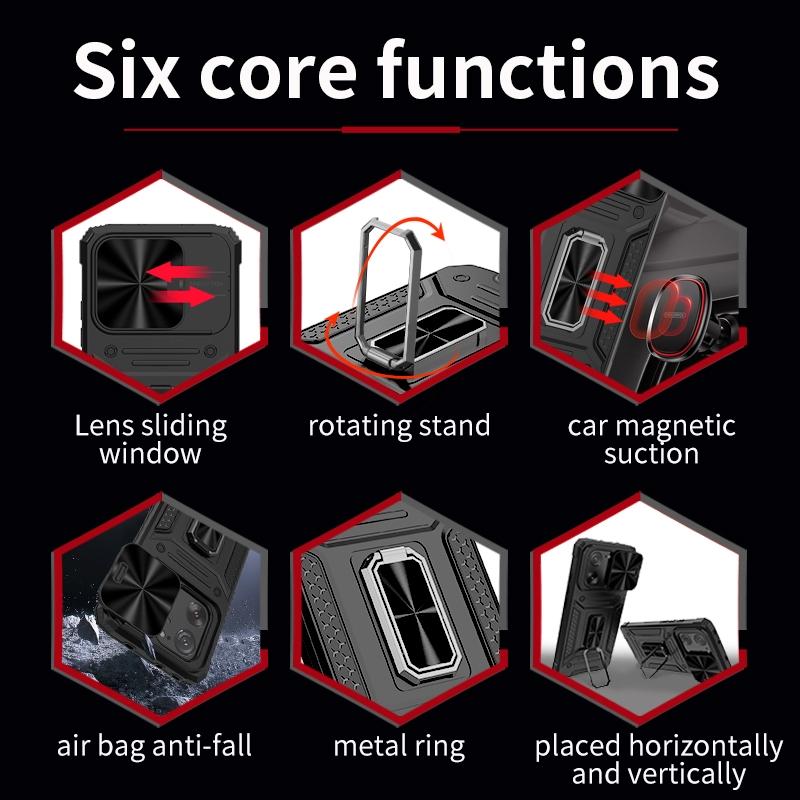 Six core functions

Lens sliding window

rotating stand

car magnetic suction

air bag anti-fall

metal ring

placed horizontally and vertically