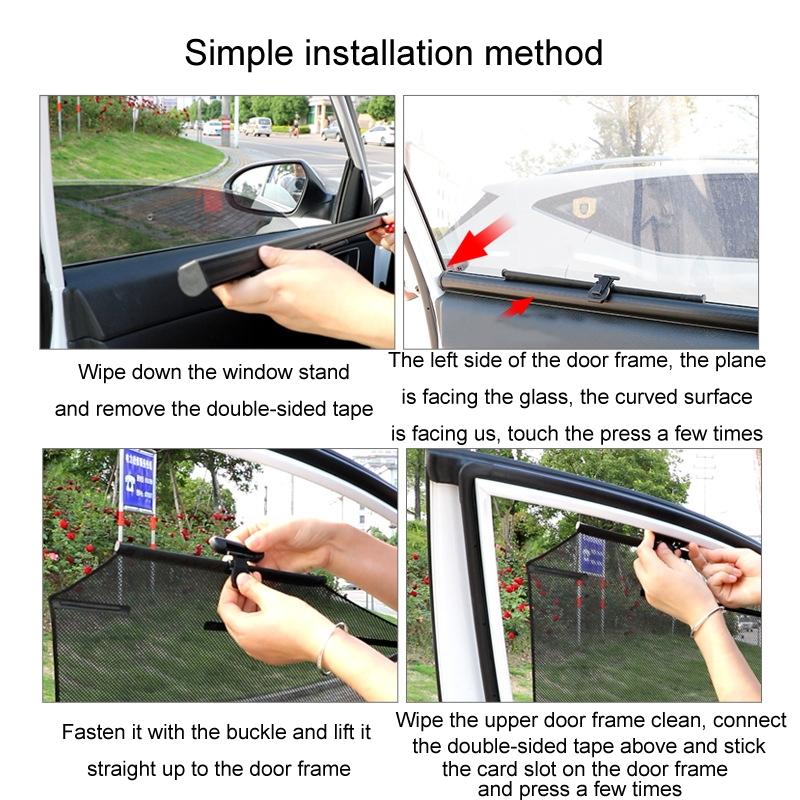 Simple installation method

Wipe down the window stand and remove the double-sided tape

The left side of the door frame, the plane is facing the glass, the curved surface is facing us, touch the press a few times

Fasten it with the buckle and lift it straight up to the door frame

Wipe the upper door frame clean, connect the double-sided tape above and stick the card slot on the door frame and press a few times