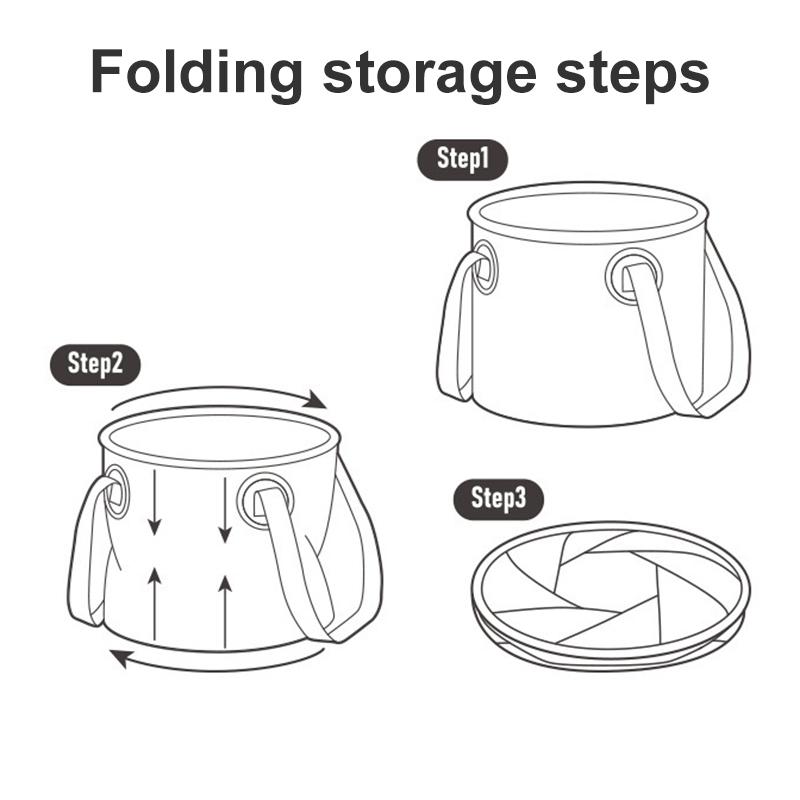 Folding storage steps

Step1

Step2

Step3