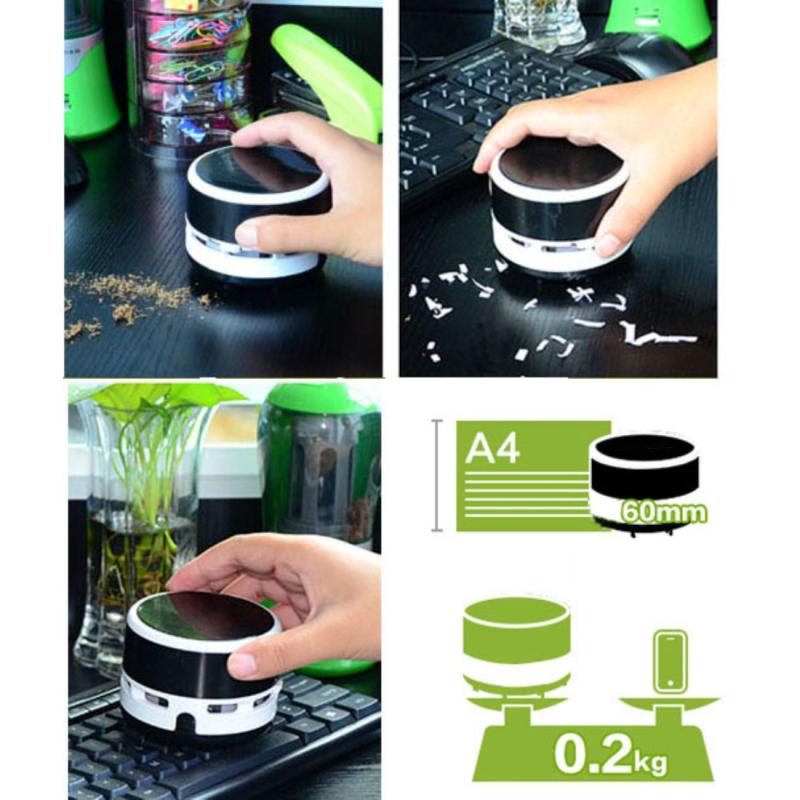 A4
60mm
0.2kg