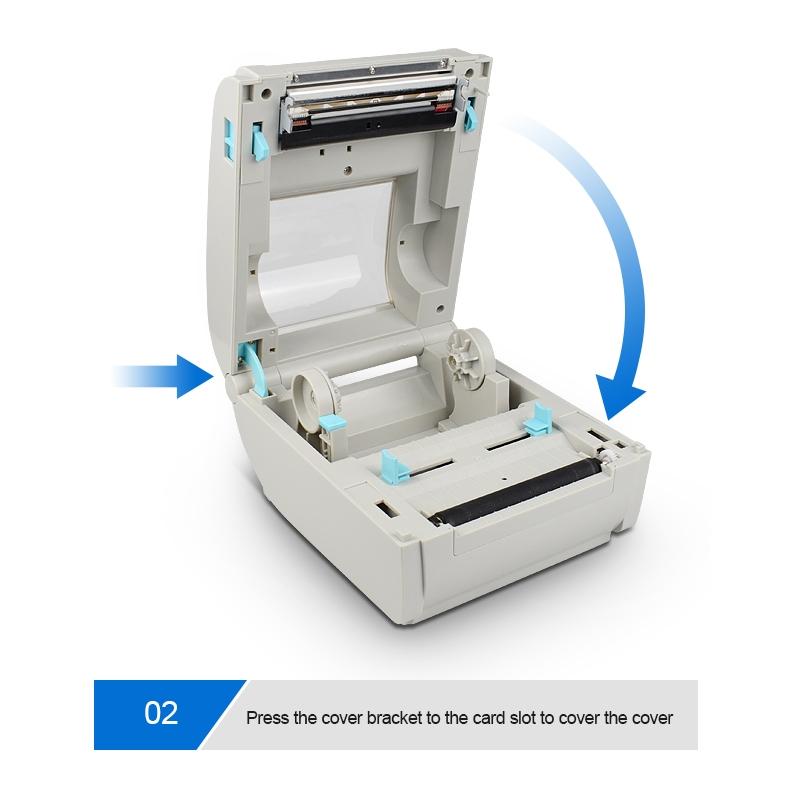 02

Press the cover bracket to the card slot to cover the cover