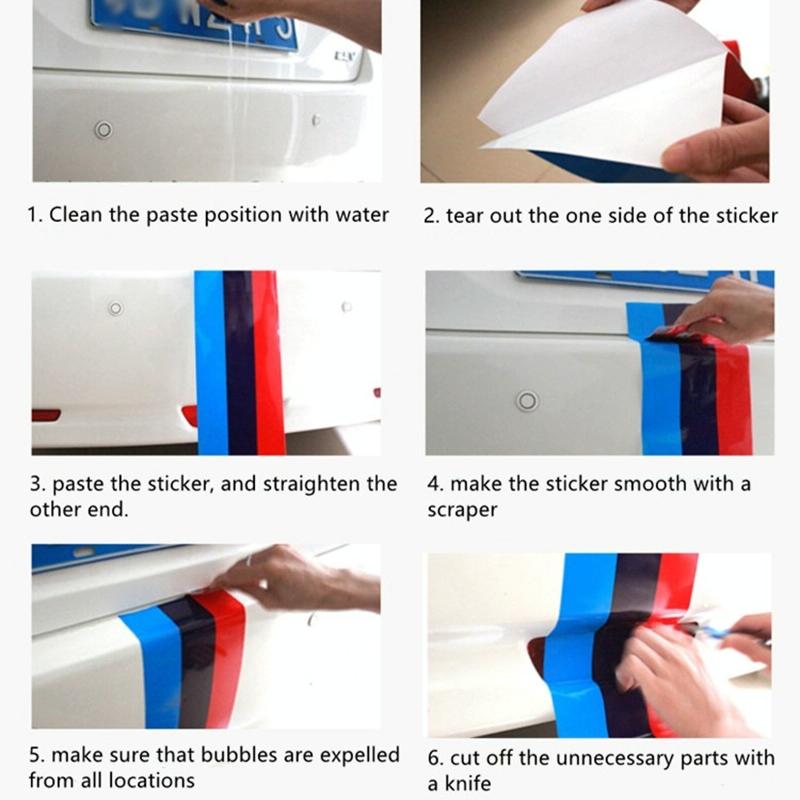 1. Clean the paste position with water

2. tear out the one side of the sticker

3. paste the sticker, and straighten the other end.

4. make the sticker smooth with a scraper

5. make sure that bubbles are expelled from all locations

6. cut off the unnecessary parts with a knife