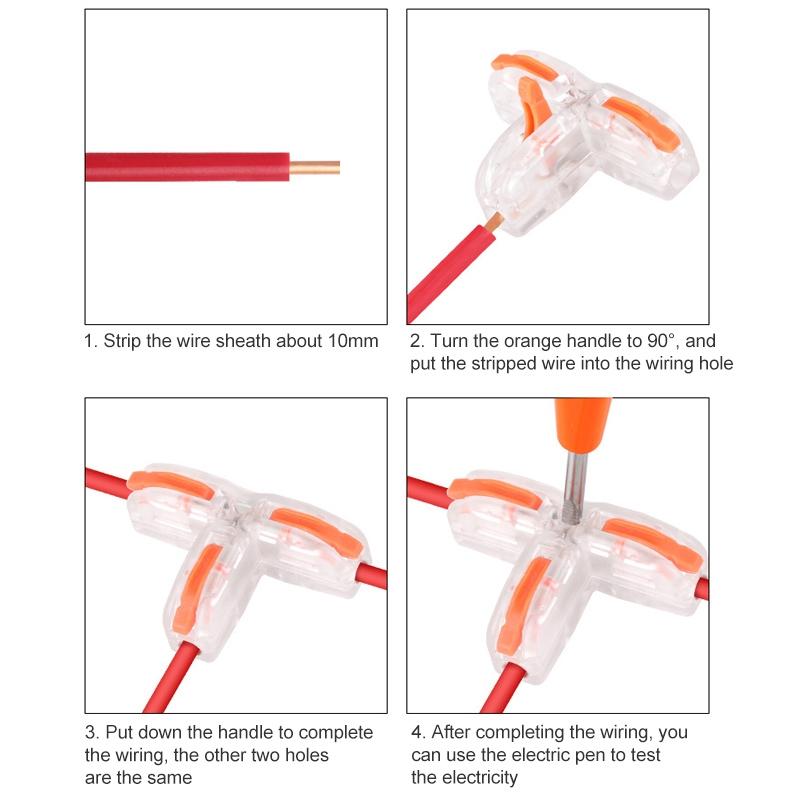 1. Strip the wire sheath about 10mm

2. Turn the orange handle to 90°, and put the stripped wire into the wiring hole

3. Put down the handle to complete the wiring, the other two holes are the same

4. After completing the wiring, you can use the electric pen to test the electricity