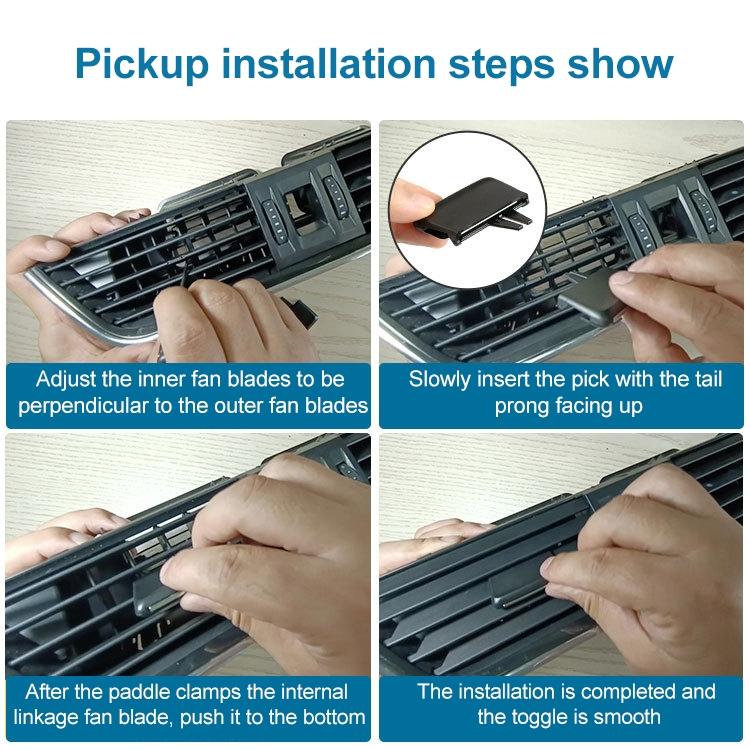 Pickup installation steps show

Adjust the inner fan blades to be perpendicular to the outer fan blades

Slowly insert the pick with the tail prong facing up

After the paddle clamps the internal linkage fan blade, push it to the bottom

The installation is completed and the toggle is smooth