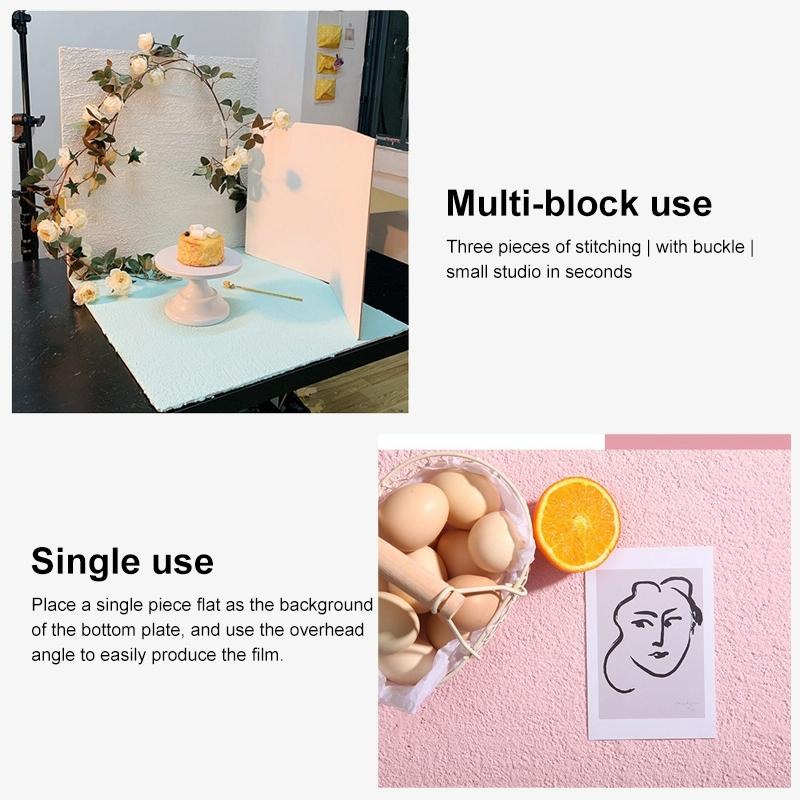 Multi-block use

Three pieces of stitching | with buckle | small studio in seconds

Single use

Place a single piece flat as the background of the bottom plate, and use the overhead angle to easily produce the film.