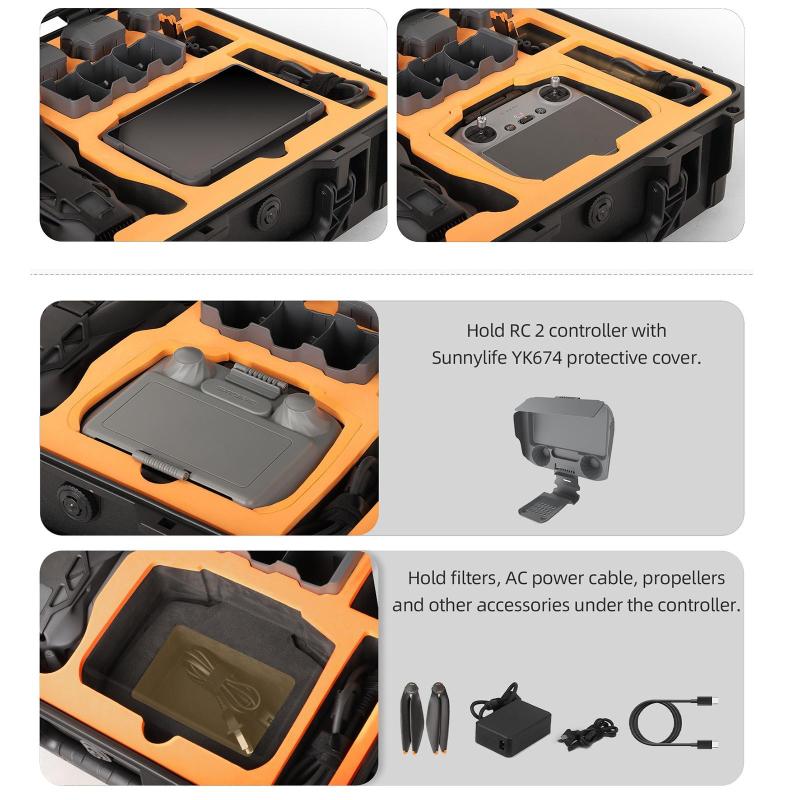 Hold RC 2 controller with Sunnylife YK674 protective cover.

Hold filters, AC power cable, propellers and other accessories under the controller.