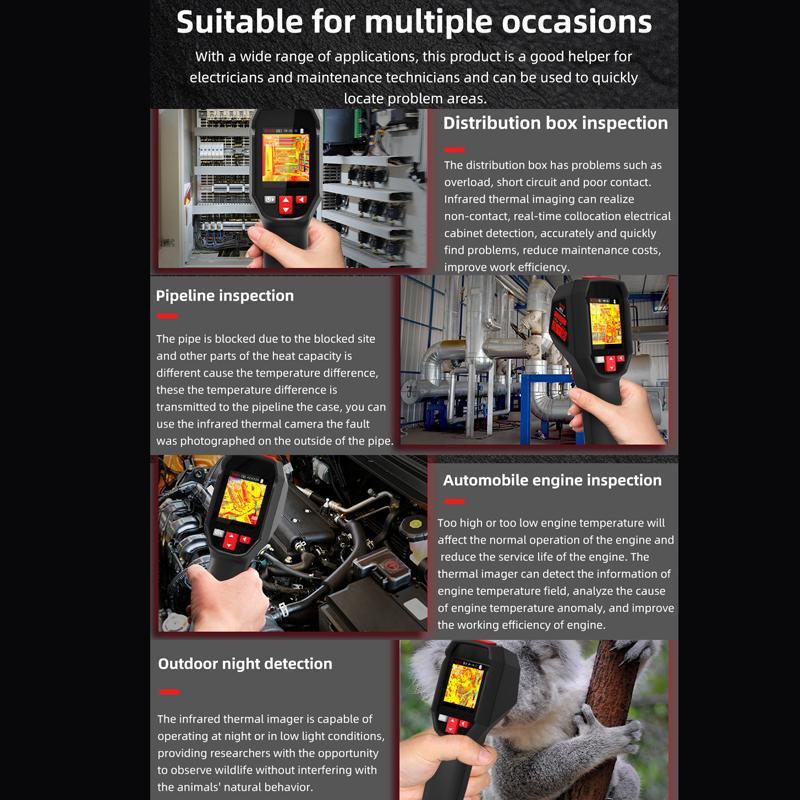 Suitable for multiple occasions

With a wide range of applications, this product is a good helper for electricians and maintenance technicians and can be used to quickly locate problem areas.

Distribution box inspection

The distribution box has problems such as overload, short circuit and poor contact. Infrared thermal imaging can realize non-contact, real-time collocation electrical cabinet detection, accurately and quickly find problems, reduce maintenance costs, improve work efficiency.

Pipeline inspection

The pipe is blocked due to the blocked site and other parts of the heat capacity is different cause the temperature difference, these the temperature difference is transmitted to the pipeline the case, you can use the infrared thermal camera the fault was photographed on the outside of the pipe.

Automobile engine inspection

Too high or too low engine temperature will affect the normal operation of the engine and reduce the service life of the engine. The thermal imager can detect the information of engine temperature field, analyze the cause of engine temperature anomaly, and improve the working efficiency of engine.

Outdoor night detection

The infrared thermal imager is capable of operating at night or in low light conditions, providing researchers with the opportunity to observe wildlife without interfering with the animals' natural behavior.