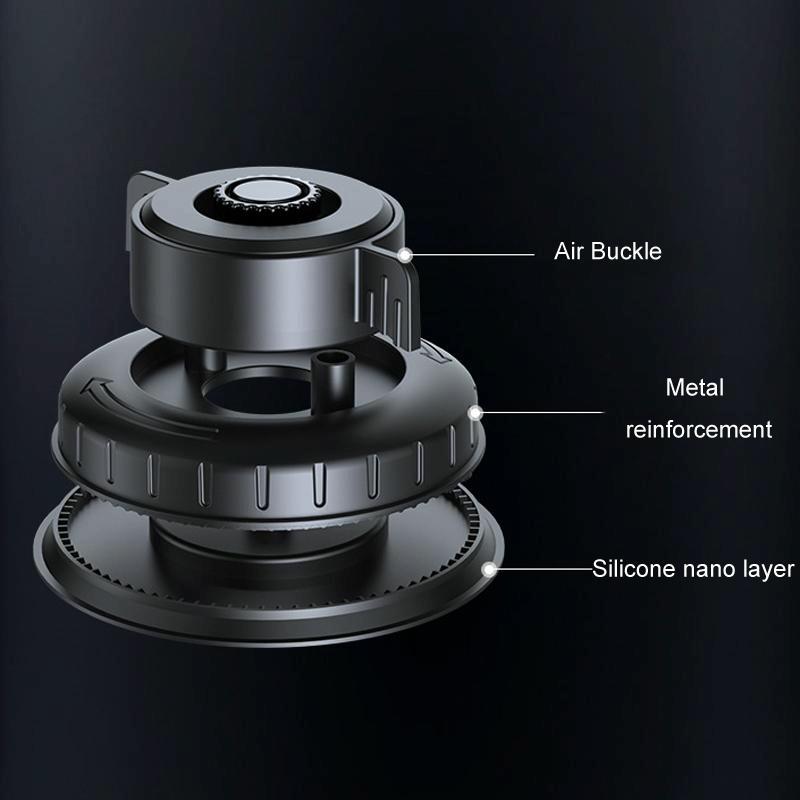 Air Buckle

Metal reinforcement

Silicone nano layer