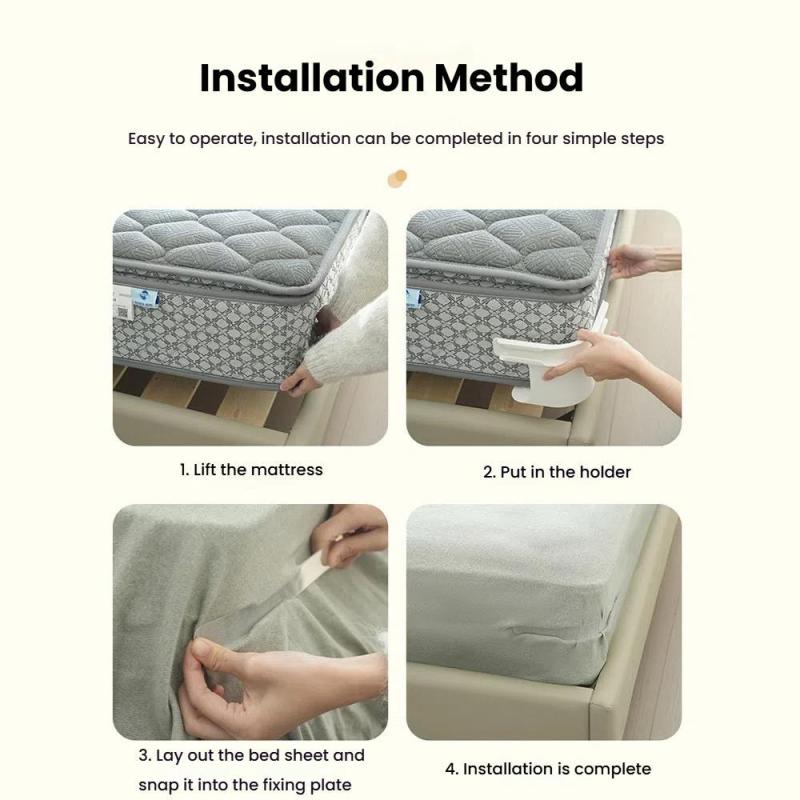 Installation Method

Easy to operate, installation can be completed in four simple steps

1. Lift the mattress

2. Put in the holder

3. Lay out the bed sheet and snap it into the fixing plate

4. Installation is complete