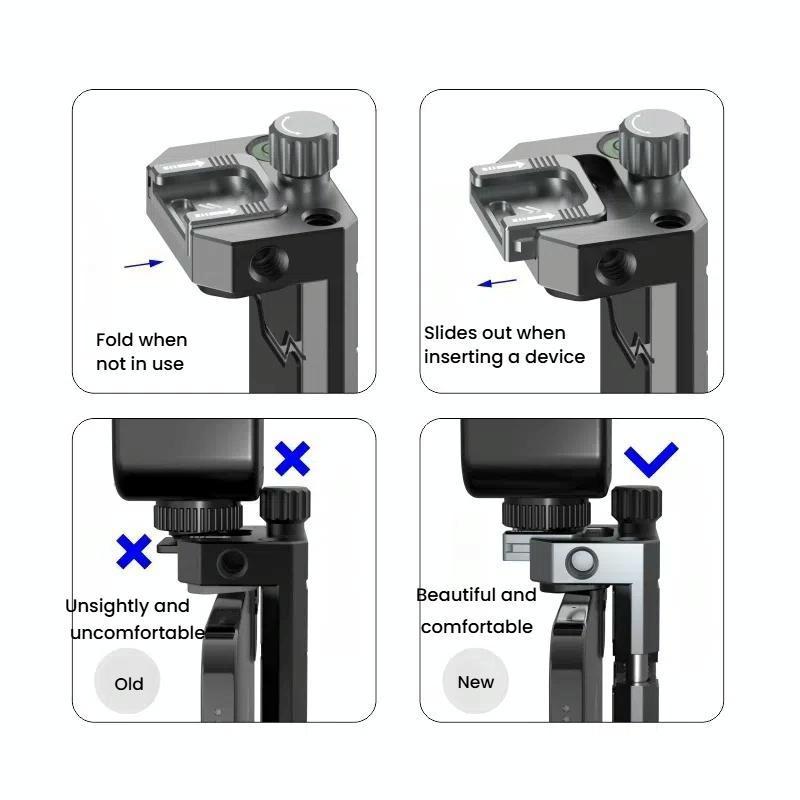 Fold when not in use

Slides out when inserting a device

Unsightly and uncomfortable

Old

Beautiful and comfortable

New