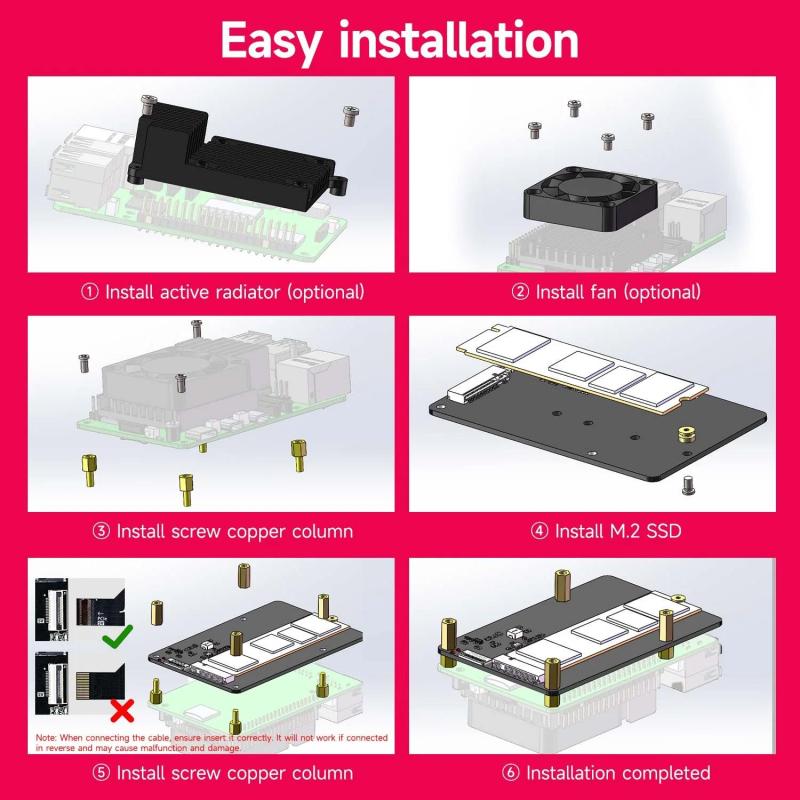 Easy installation

① Install active radiator (optional)

② Install fan (optional)

③ Install screw copper column

④ Install M.2 SSD

Note: When connecting the cable, ensure insert it correctly. It will not work if connected in reverse and may cause malfunction and damage.

⑤ Install screw copper column

⑥ Installation completed