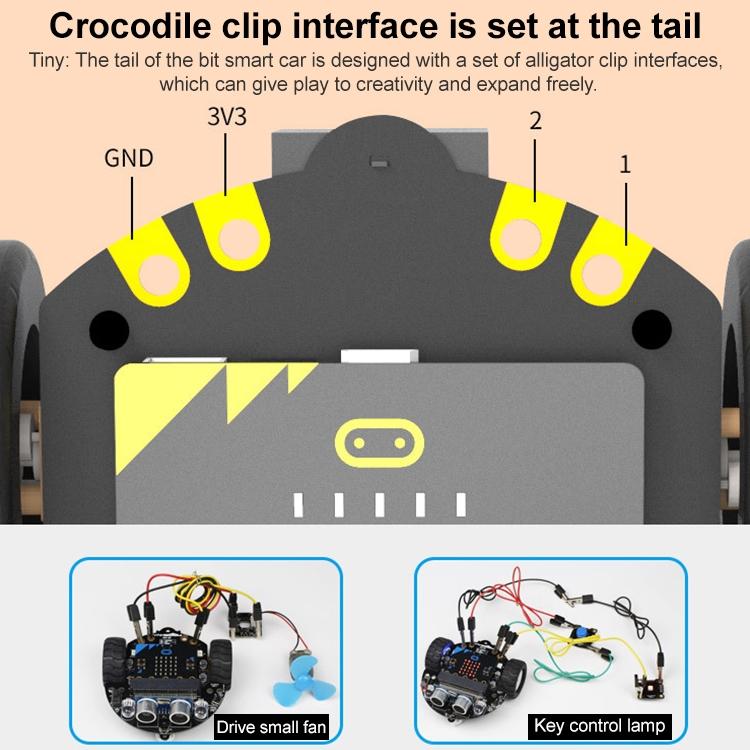 Crocodile clip interface is set at the tail

Tiny: The tail of the bit smart car is designed with a set of alligator clip interfaces, which can give play to creativity and expand freely.

GND
3V3
2
1

Drive small fan
Key control lamp