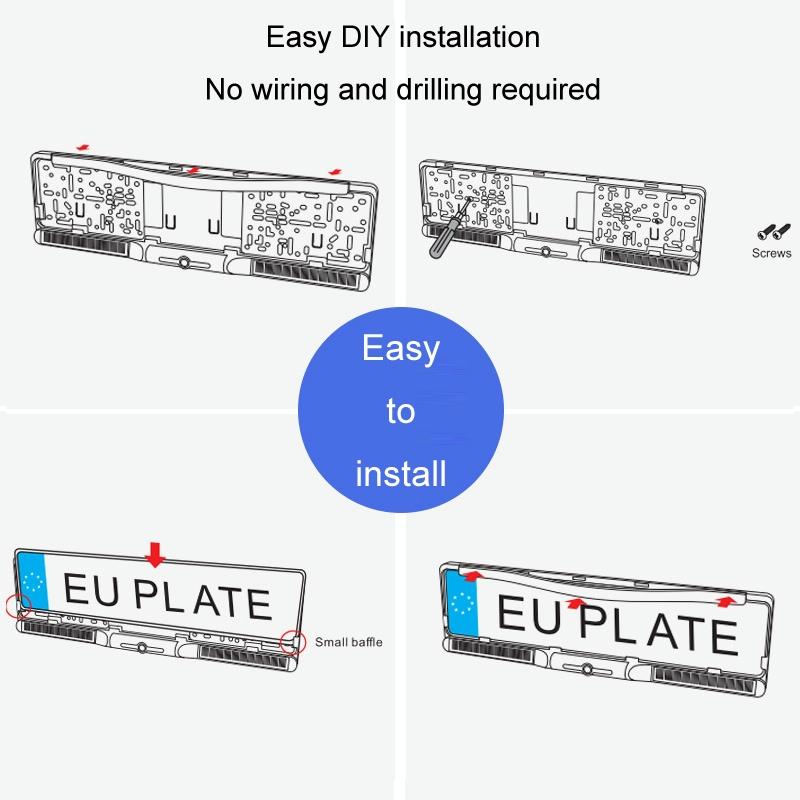 Easy DIY installation

No wiring and drilling required

Screws

Easy to install

EU PLATE

Small baffle

EU PLATE