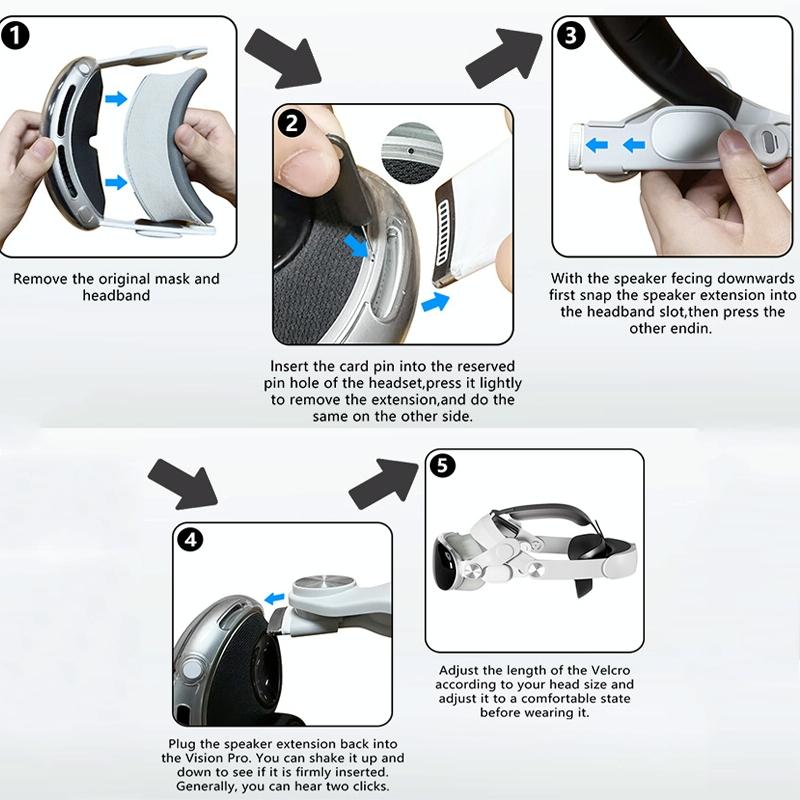 1

Remove the original mask and headband

2

Insert the card pin into the reserved pin hole of the headset,press it lightly to remove the extension,and do the same on the other side.

3

With the speaker fecing downwards first snap the speaker extension into the headband slot,then press the other endin.

4

Plug the speaker extension back into the Vision Pro. You can shake it up and down to see if it is firmly inserted. Generally, you can hear two clicks.

5

Adjust the length of the Velcro according to your head size and adjust it to a comfortable state before wearing it.