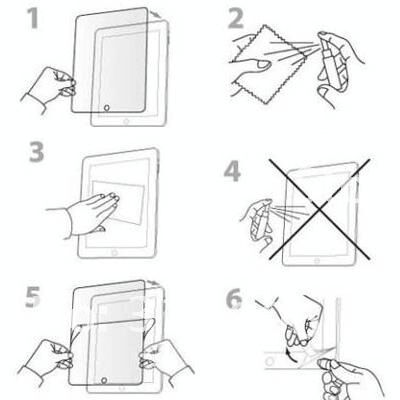 1

2

3

4

5

6