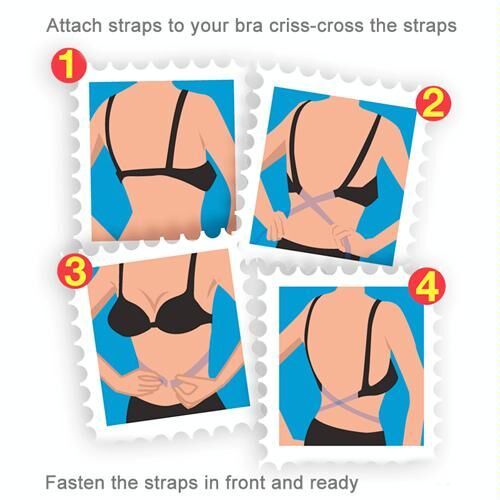 Attach straps to your bra criss-cross the straps

1

2

3

4

Fasten the straps in front and ready