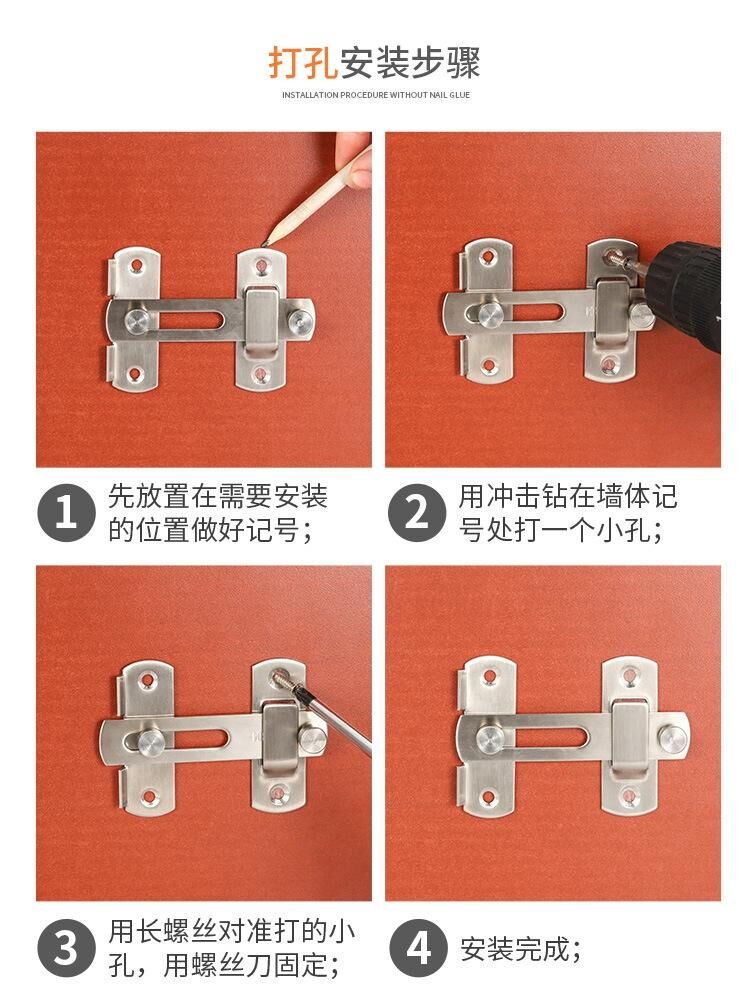 打孔安装步骤

INSTALLATION PROCEDURE WITHOUT NAIL GLUE

1 先放置在需要安装的位置做好记号；

2 用冲击钻在墙体记号处打一个小孔；

3 用长螺丝对准打的小孔，用螺丝刀固定；

4 安装完成；