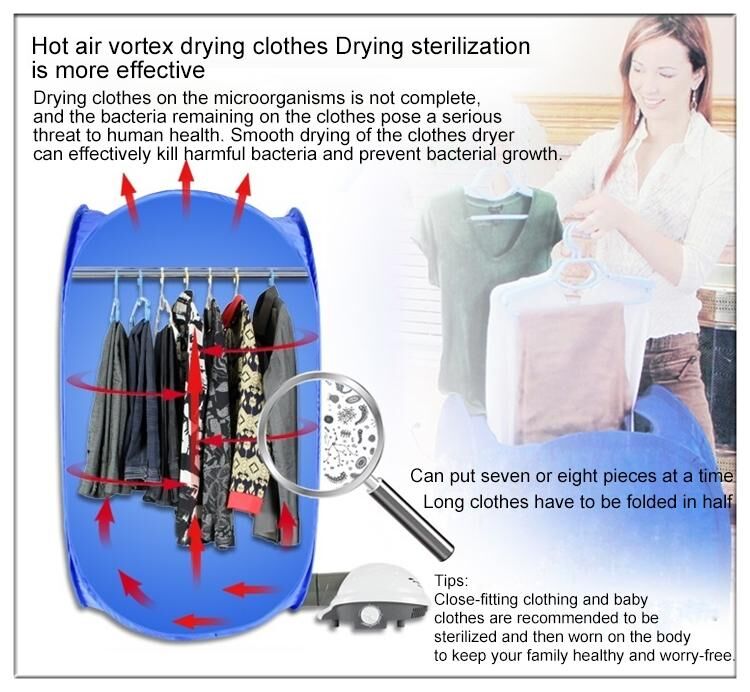 Hot air vortex drying clothes Drying sterilization is more effective

Drying clothes on the microorganisms is not complete, and the bacteria remaining on the clothes pose a serious threat to human health. Smooth drying of the clothes dryer can effectively kill harmful bacteria and prevent bacterial growth.

Can put seven or eight pieces at a time

Long clothes have to be folded in half

Tips:
Close-fitting clothing and baby clothes are recommended to be sterilized and then worn on the body to keep your family healthy and worry-free.