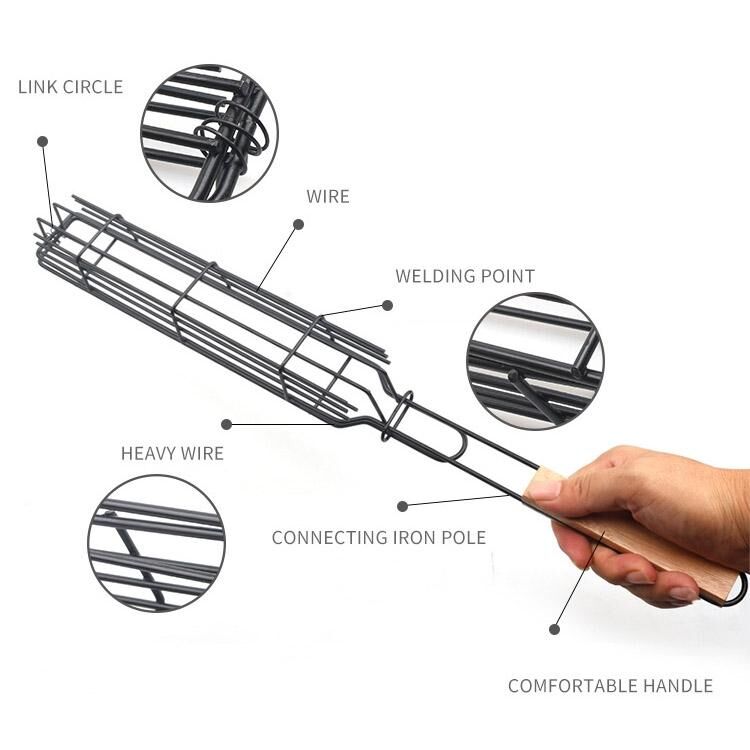 LINK CIRCLE

WIRE

WELDING POINT

HEAVY WIRE

CONNECTING IRON POLE

COMFORTABLE HANDLE