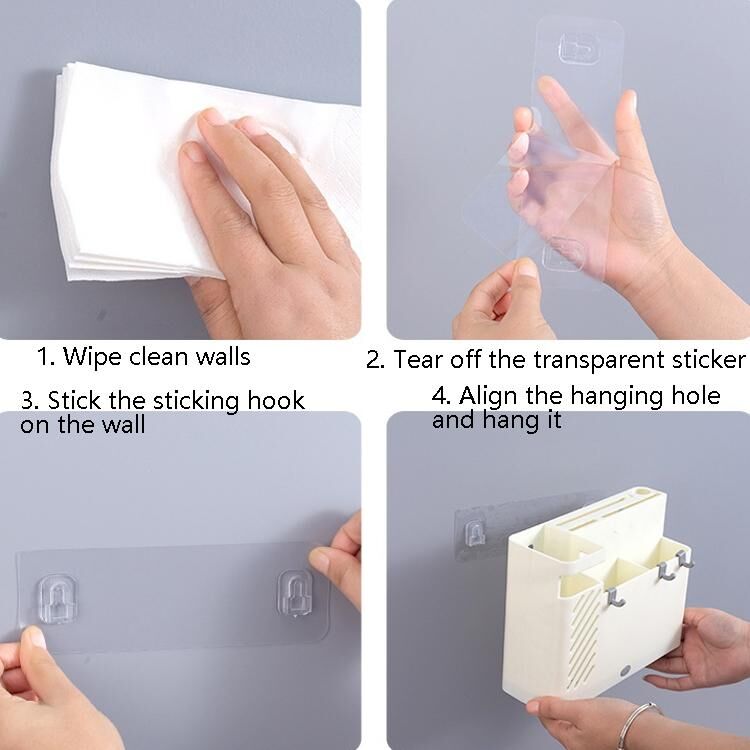 1. Wipe clean walls

2. Tear off the transparent sticker

3. Stick the sticking hook on the wall

4. Align the hanging hole and hang it