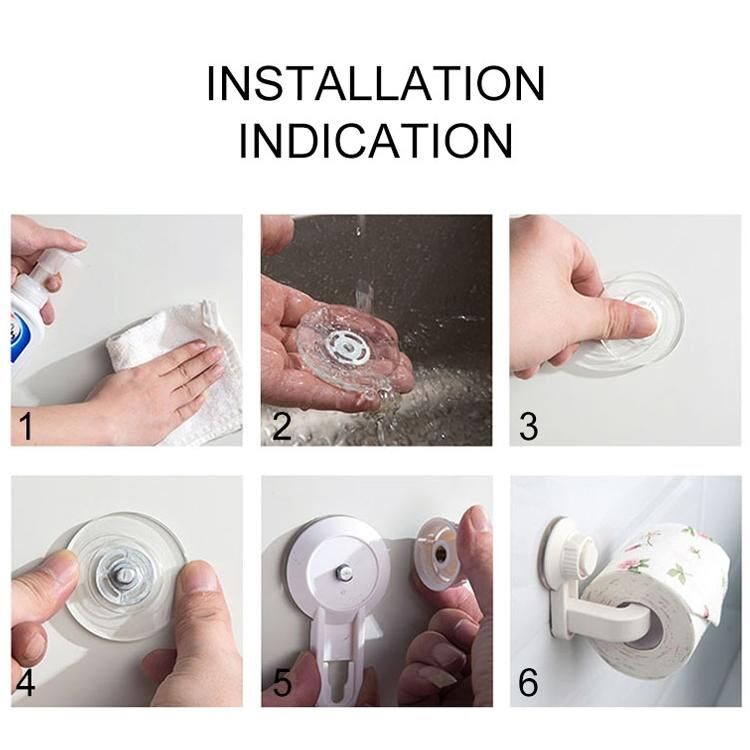 INSTALLATION
INDICATION

1

2

3

4

5

6