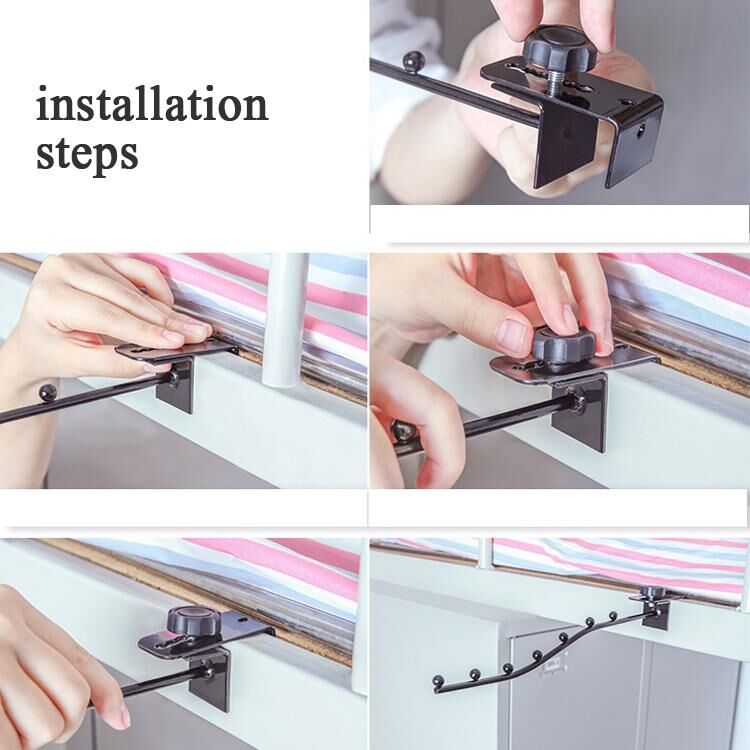 installation steps