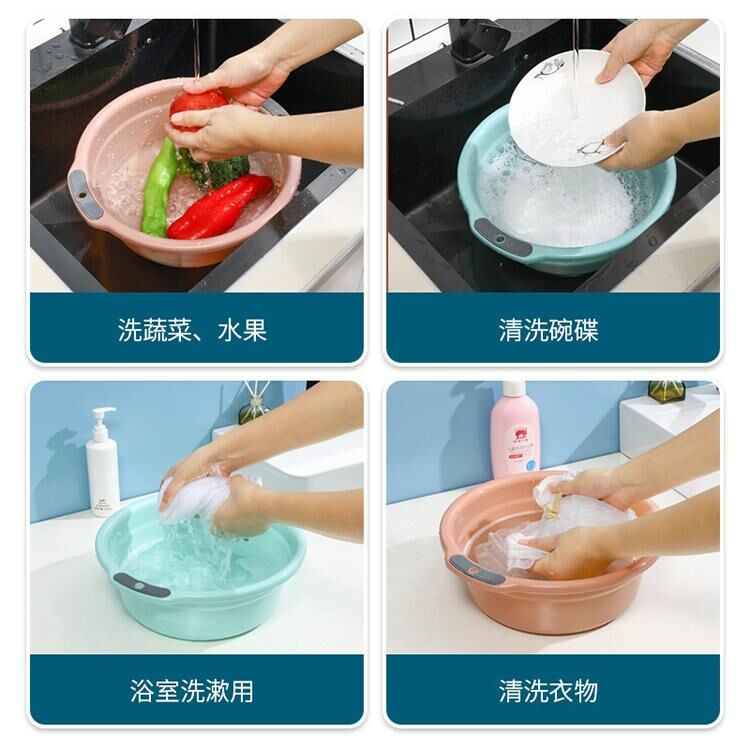 洗蔬菜、水果

清洗碗碟

浴室洗漱用

清洗衣物