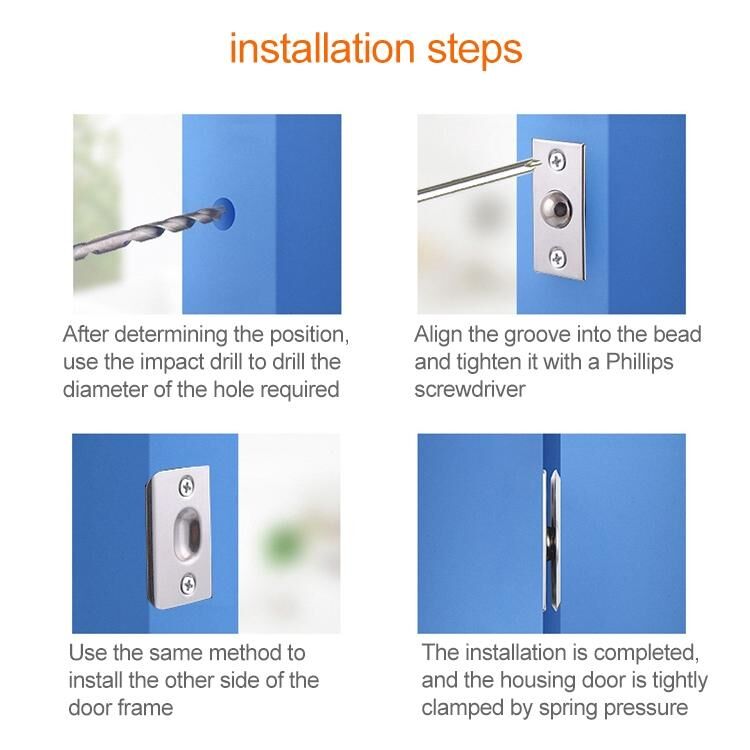 installation steps

After determining the position, use the impact drill to drill the diameter of the hole required

Align the groove into the bead and tighten it with a Phillips screwdriver

Use the same method to install the other side of the door frame

The installation is completed, and the housing door is tightly clamped by spring pressure