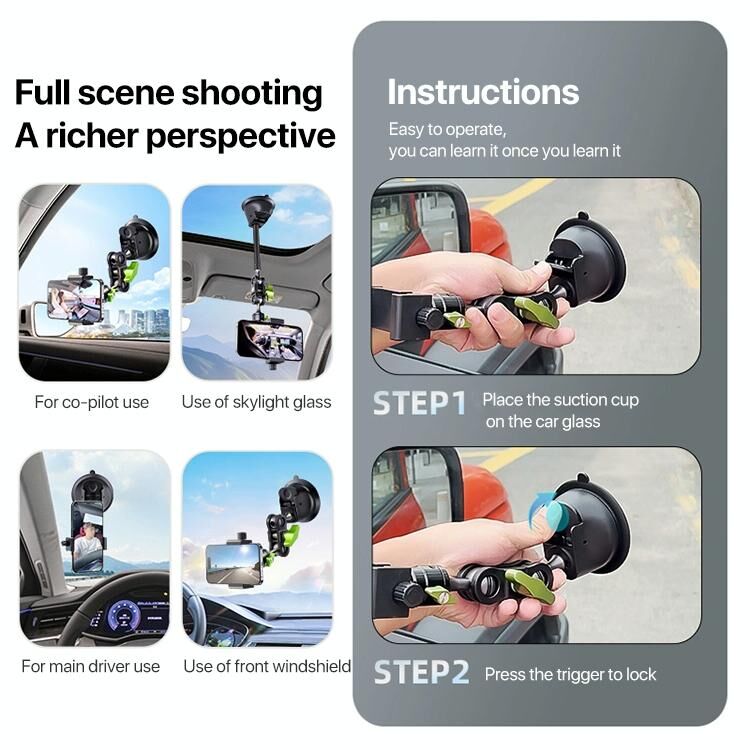 Full scene shooting
A richer perspective

For co-pilot use

Use of skylight glass

For main driver use

Use of front windshield

Instructions

Easy to operate,
you can learn it once you learn it

STEP1 Place the suction cup on the car glass

STEP2 Press the trigger to lock