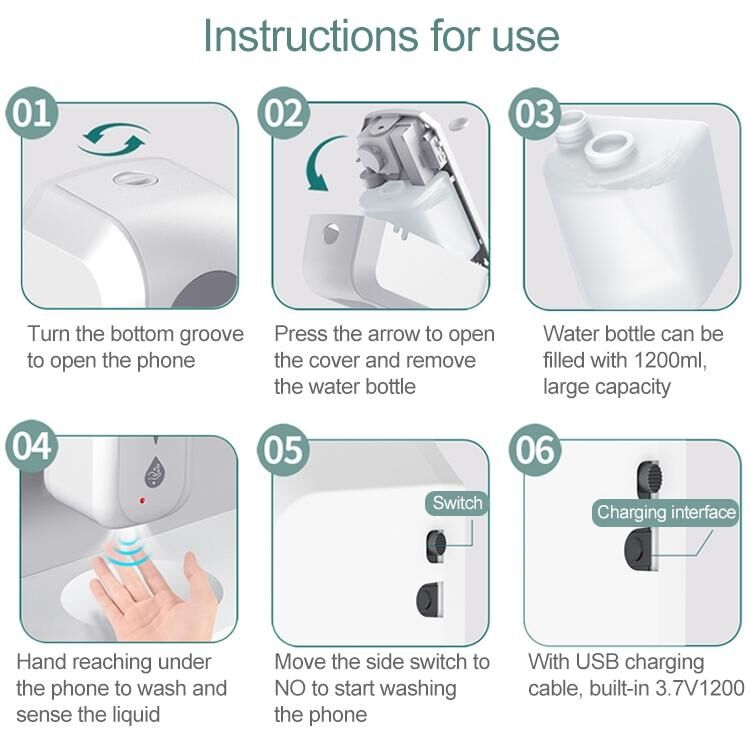 Instructions for use

01

Turn the bottom groove to open the phone

02

Press the arrow to open the cover and remove the water bottle

03

Water bottle can be filled with 1200ml, large capacity

04

Hand reaching under the phone to wash and sense the liquid

05

Switch

Move the side switch to NO to start washing the phone

06

Charging interface

With USB charging cable, built-in 3.7V1200