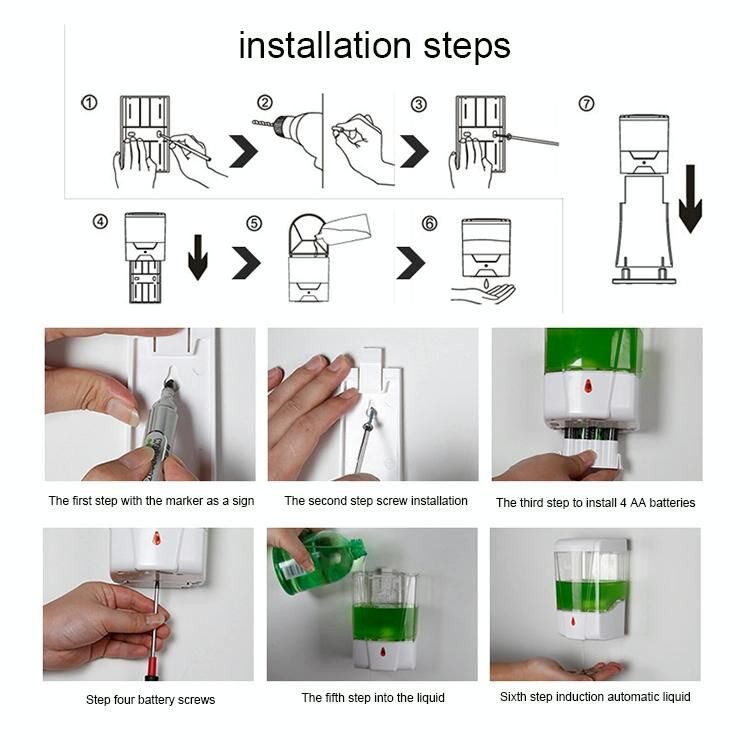 installation steps

①

②

③

⑦

④

⑤

⑥

The first step with the marker as a sign

The second step screw installation

The third step to install 4 AA batteries

Step four battery screws

The fifth step into the liquid

Sixth step induction automatic liquid