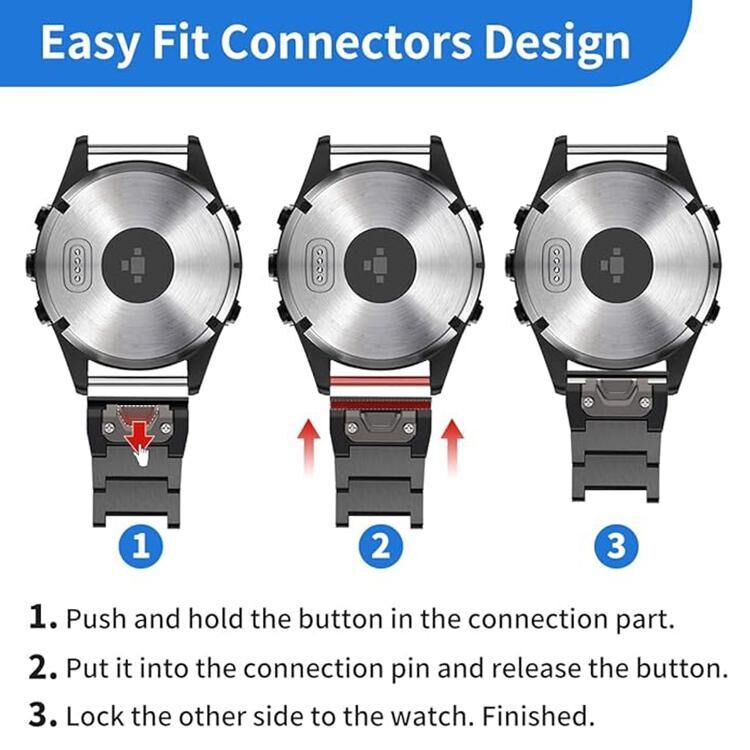 Easy Fit Connectors Design

1

2

3

1. Push and hold the button in the connection part.

2. Put it into the connection pin and release the button.

3. Lock the other side to the watch. Finished.