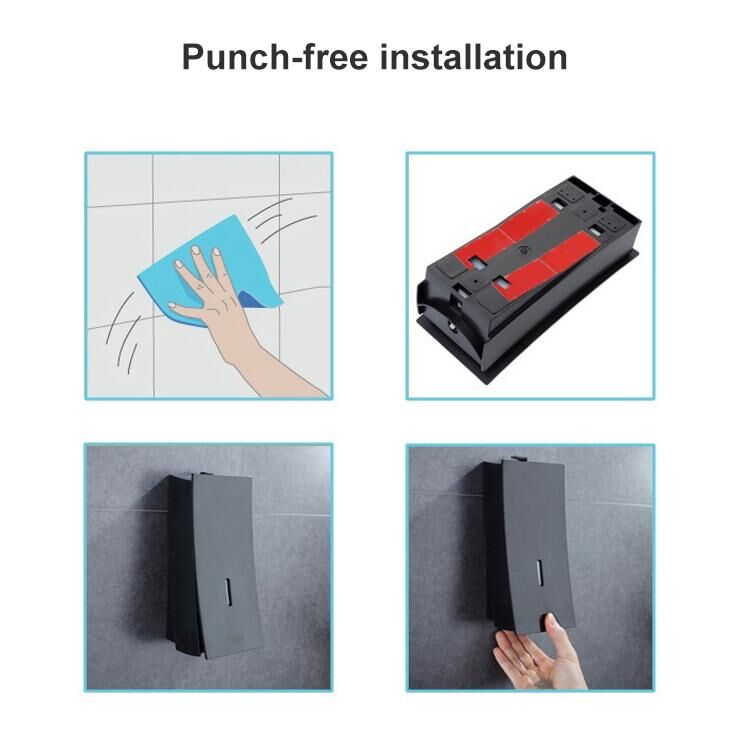 Punch-free installation