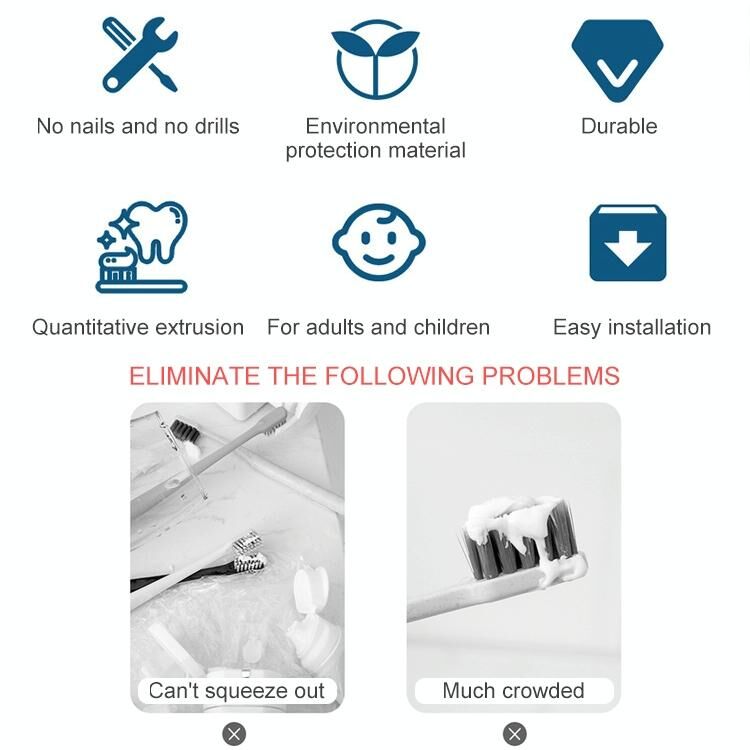 No nails and no drills

Environmental protection material

Durable

Quantitative extrusion

For adults and children

Easy installation

ELIMINATE THE FOLLOWING PROBLEMS

Can't squeeze out

Much crowded