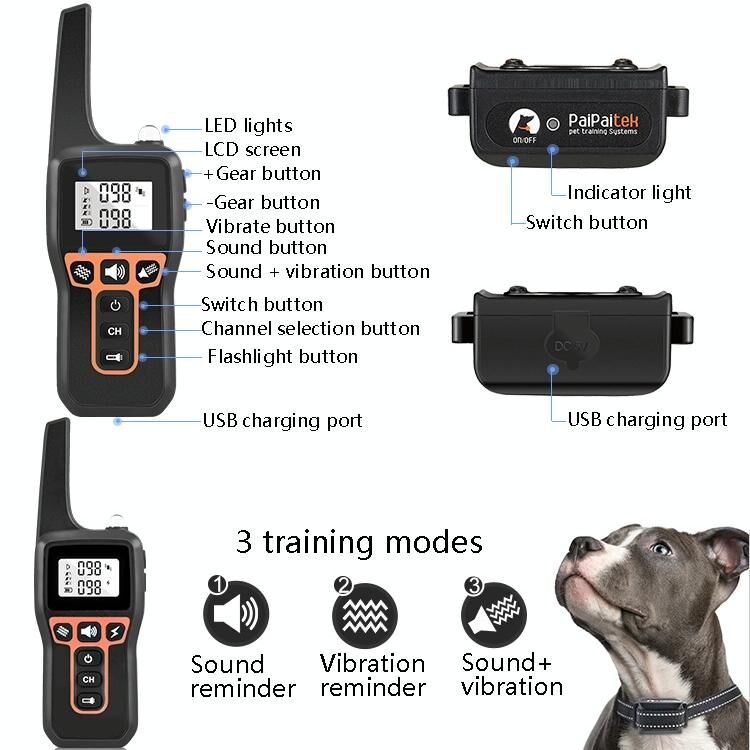 LED lights
LCD screen
+Gear button
-Gear button
Vibrate button
Sound button
Sound + vibration button
Switch button
Channel selection button
Flashlight button
USB charging port

098
098

CH

ON/OFF
PaiPaitek
pet training Systems

Indicator light
Switch button

DC 5V
USB charging port

098
098
CH

3 training modes

1
Sound reminder

2
Vibration reminder

3
Sound+ vibration