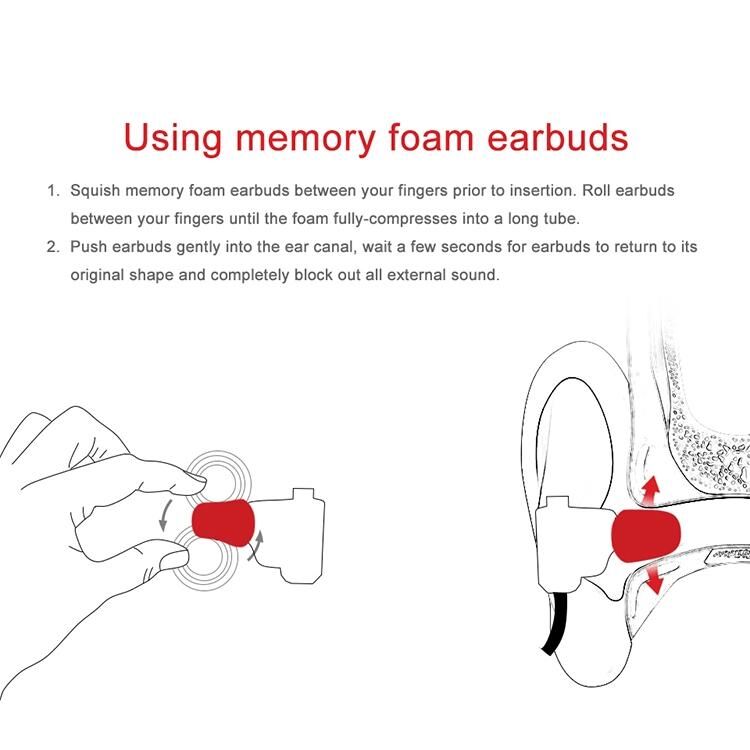 Using memory foam earbuds

1. Squish memory foam earbuds between your fingers prior to insertion. Roll earbuds between your fingers until the foam fully-compresses into a long tube.
2. Push earbuds gently into the ear canal, wait a few seconds for earbuds to return to its original shape and completely block out all external sound.