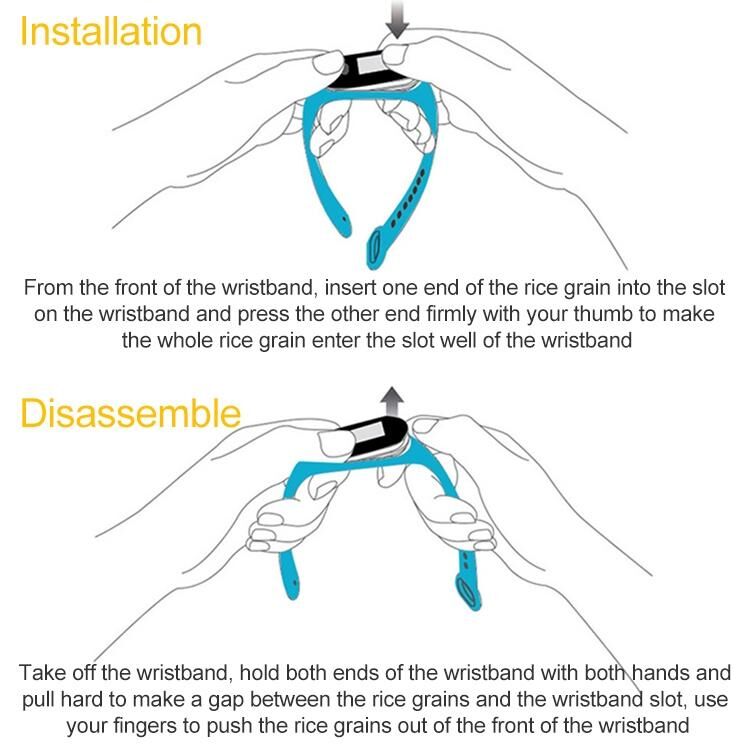 Installation

From the front of the wristband, insert one end of the rice grain into the slot on the wristband and press the other end firmly with your thumb to make the whole rice grain enter the slot well of the wristband

Disassemble

Take off the wristband, hold both ends of the wristband with both hands and pull hard to make a gap between the rice grains and the wristband slot, use your fingers to push the rice grains out of the front of the wristband